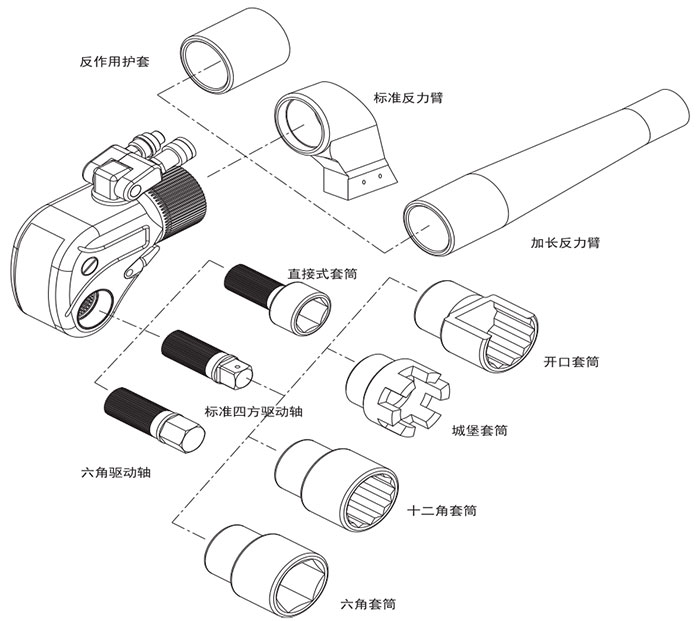 反作用护套

标准反力臂

加长反力臂

直接式套筒

开口套筒

标准四方驱动轴

城堡套筒

六角驱动轴

十二角套筒

六角套筒